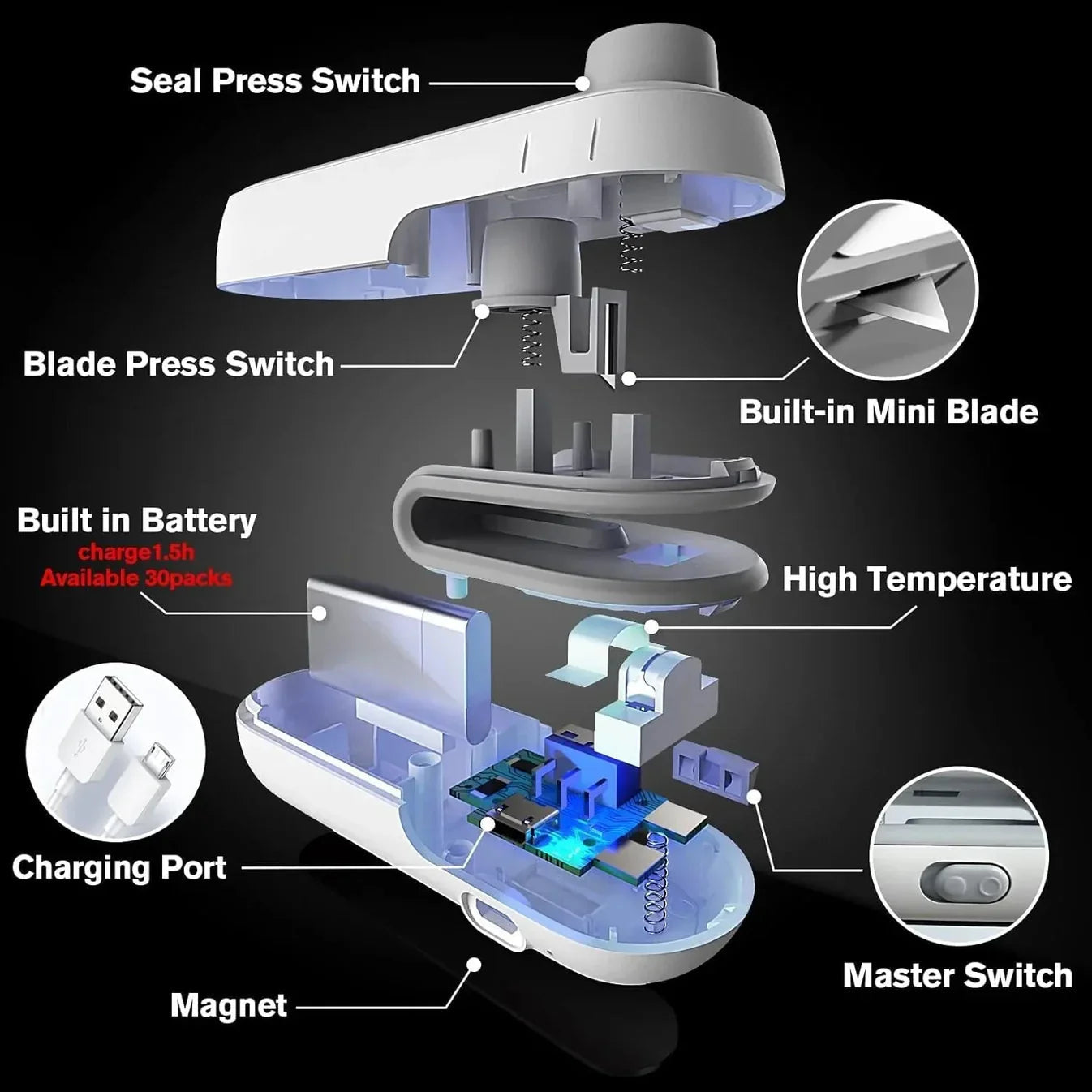 Seal Press Switch

Blade Press Switch

Built-in Mini Blade

Built in Battery
charge1.5h
Available 30packs

High Temperature

Charging Port

Master Switch

Magnet