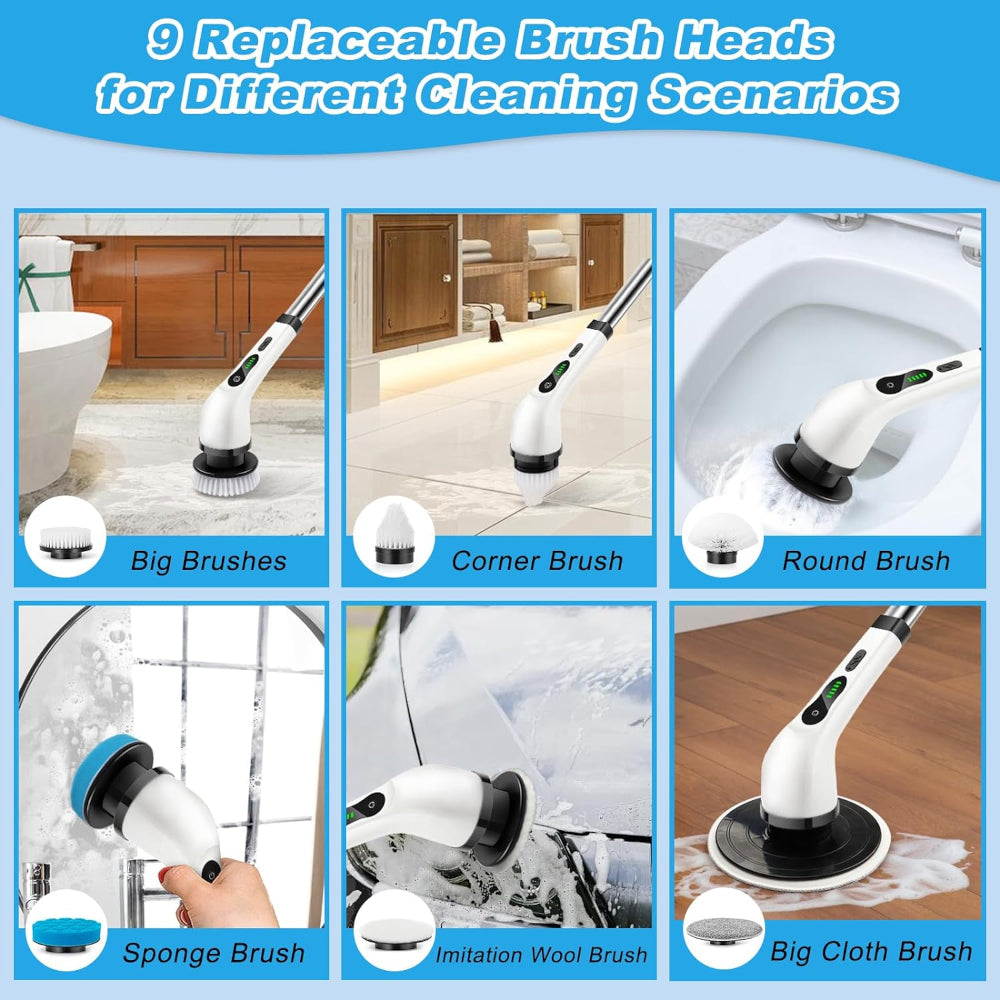 9 Replaceable Brush Heads for Different Cleaning Scenarios

Big Brushes

Corner Brush

Round Brush

Sponge Brush

Imitation Wool Brush

Big Cloth Brush